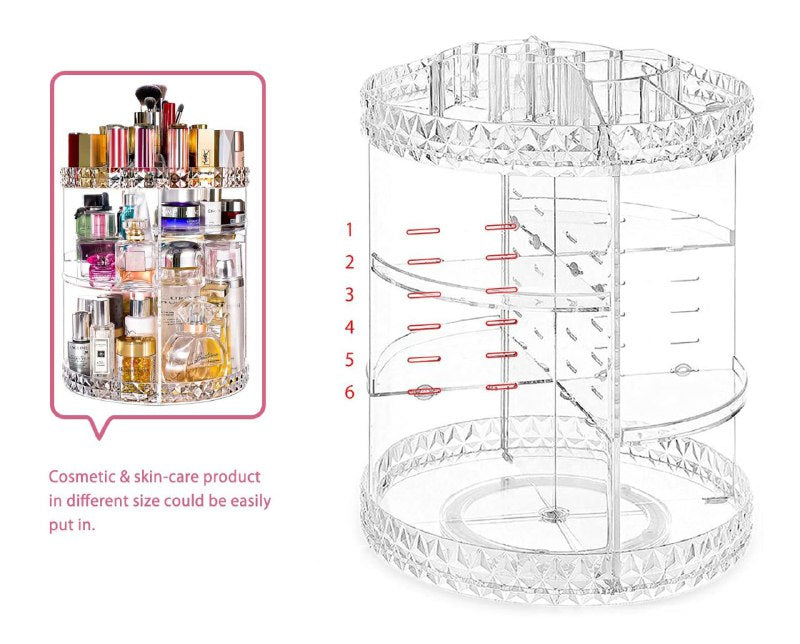 Cosmetic & skin-care product in different size could be easily put in.

1
2
3
4
5
6